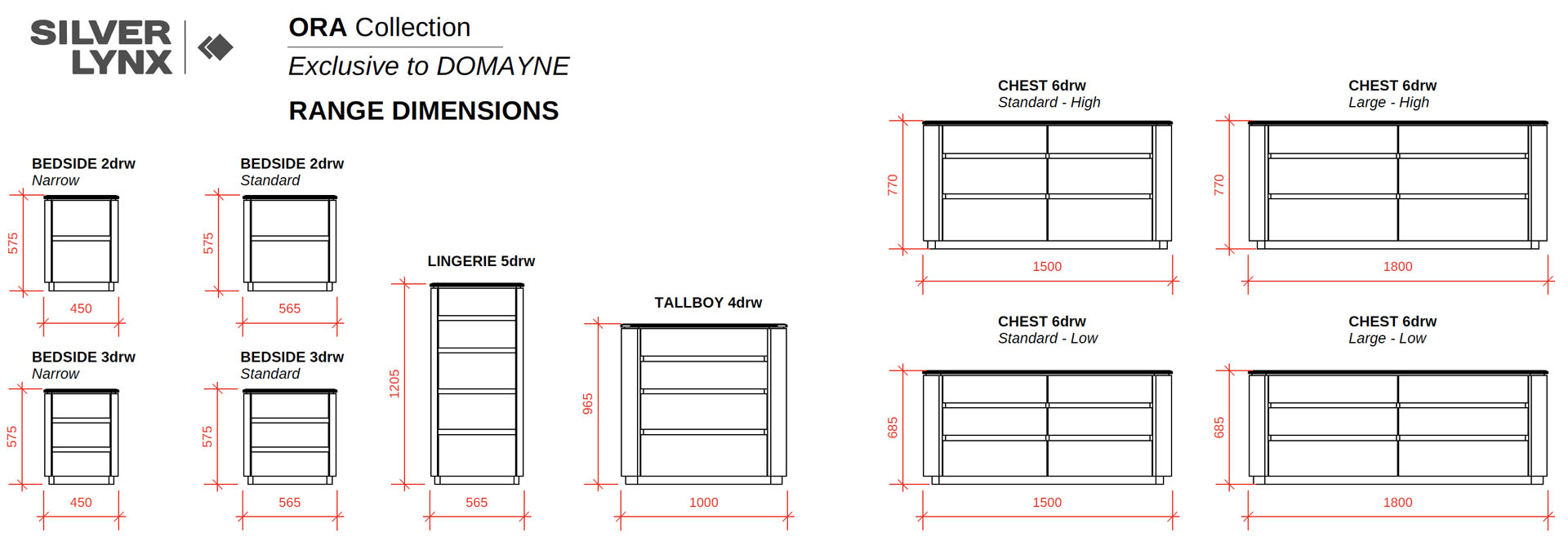 SILVER LYNX

ORA Collection
Exclusive to DOMAYNE

RANGE DIMENSIONS

BEDSIDE 2drw
Narrow
575
450

BEDSIDE 2drw
Standard
575
565

BEDSIDE 3drw
Narrow
575
450

BEDSIDE 3drw
Standard
575
565

LINGERIE 5drw
1205
565

TALLBOY 4drw
965
1000

CHEST 6drw
Standard - High
770
1500

CHEST 6drw
Large - High
770
1800

CHEST 6drw
Standard - Low
685
1500

CHEST 6drw
Large - Low
685
1800