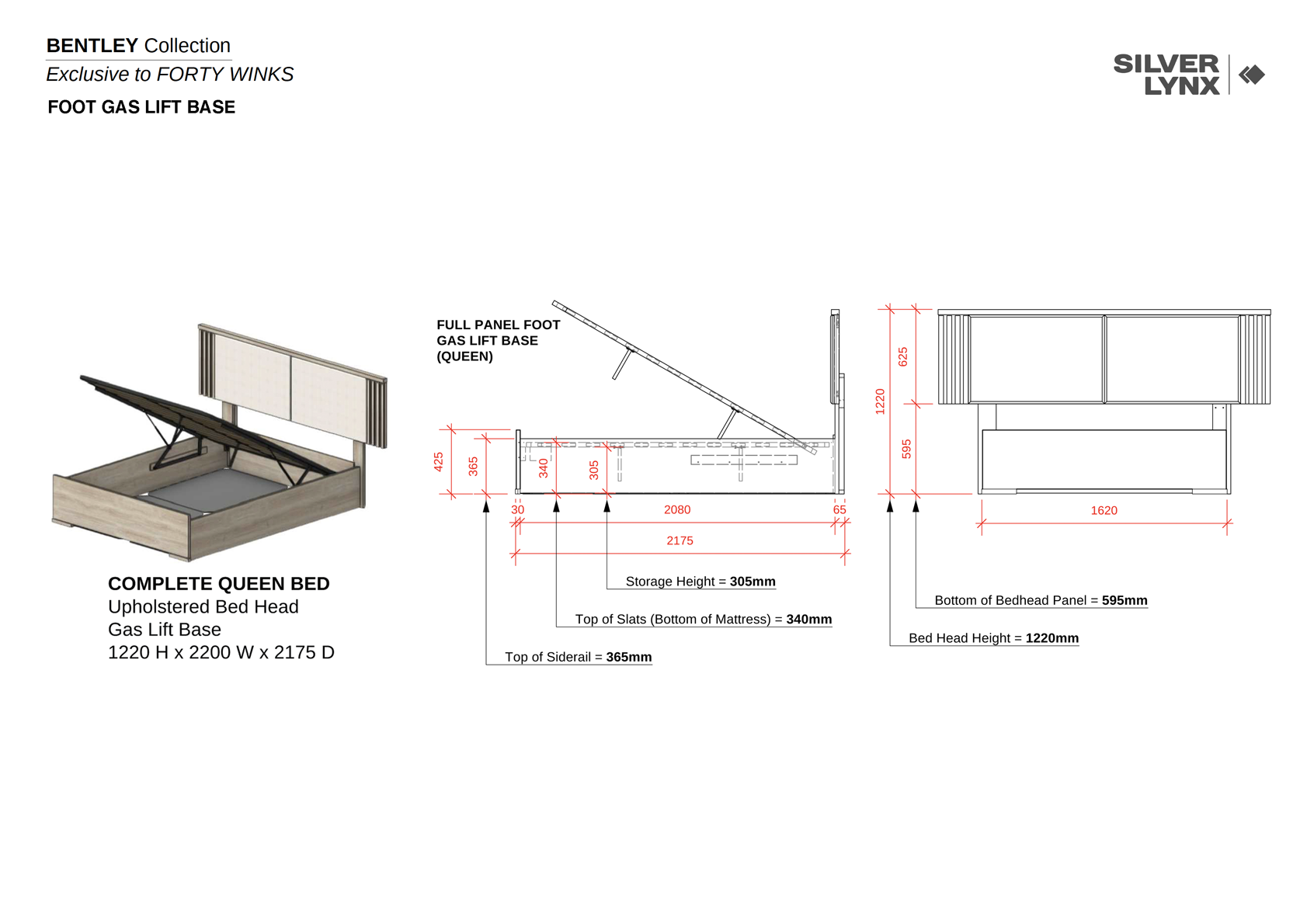 BENTLEY Collection
Exclusive to FORTY WINKS
FOOT GAS LIFT BASE

SILVER LYNX

COMPLETE QUEEN BED
Upholstered Bed Head
Gas Lift Base
1220 H x 2200 W x 2175 D

FULL PANEL FOOT GAS LIFT BASE (QUEEN)

425
365
340
305
30
2080
65
2175

Storage Height = 305mm
Top of Slats (Bottom of Mattress) = 340mm
Top of Siderail = 365mm

1220
625
595
1620

Bottom of Bedhead Panel = 595mm
Bed Head Height = 1220mm